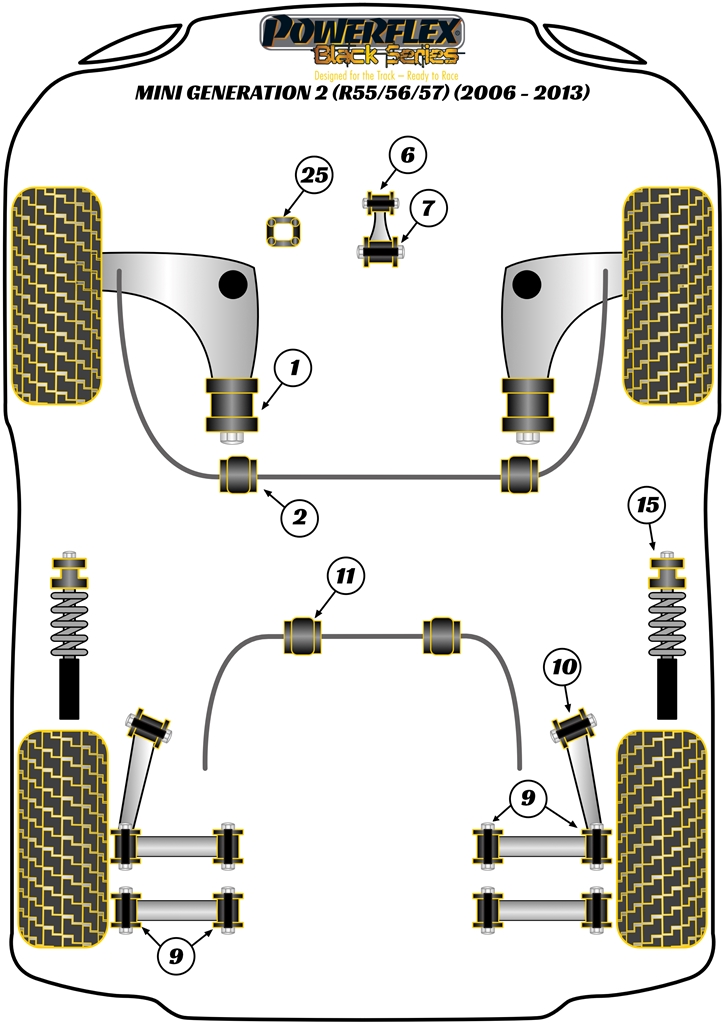 POWERFLEX
Black Series
Designed for the Track – Ready to Race
MINI GENERATION 2 (R55/56/57) (2006 - 2013)

25
6
7
1
2
15
11
10
9
9