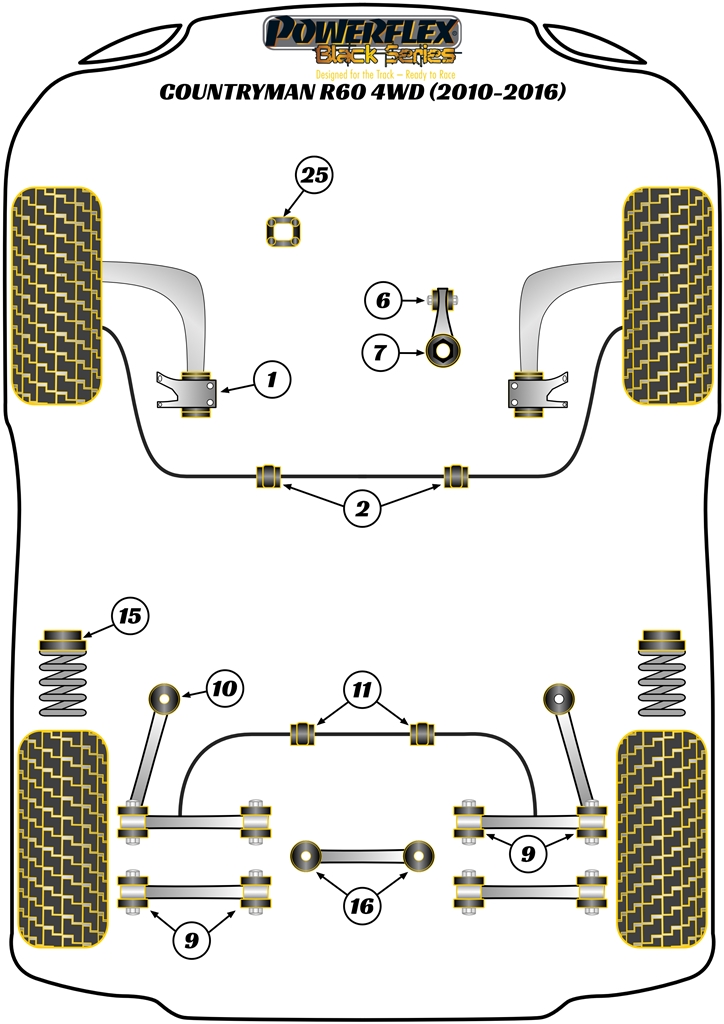 POWERFLEX
Black Series
Designed for the Track – Ready to Race
COUNTRYMAN R60 4WD (2010-2016)

25

6

7

1

2

15

10

11

9

16

9