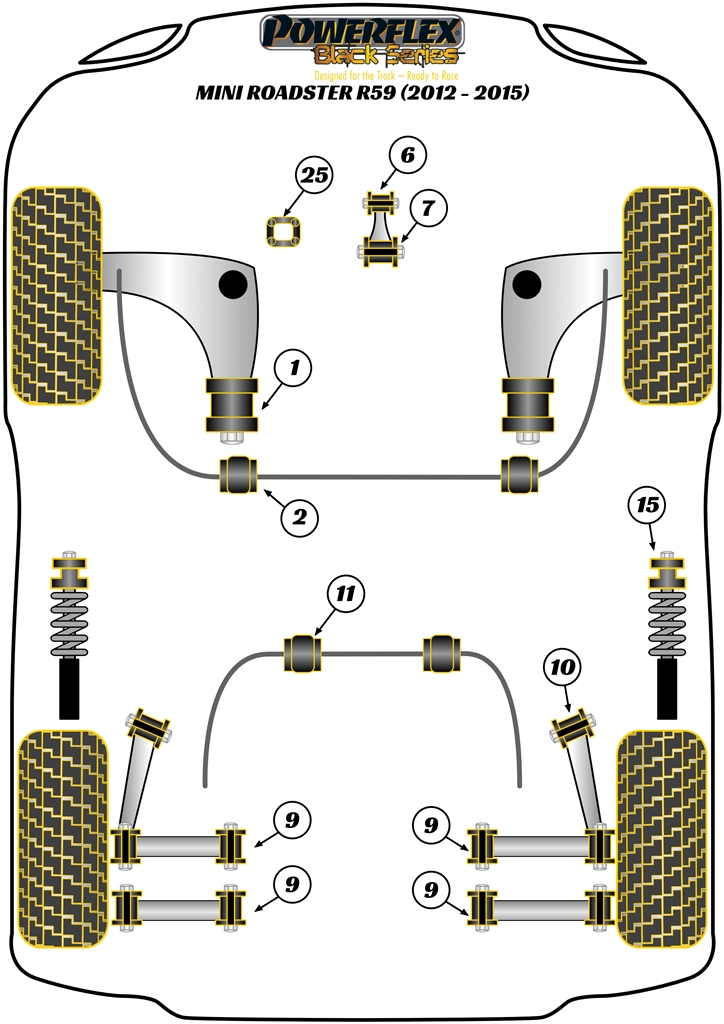 POWERFLEX
Black Series
Designed for the Track – Ready to Race
MINI ROADSTER R59 (2012 - 2015)

25
6
7
1
2
15
11
10
9
9
9
9