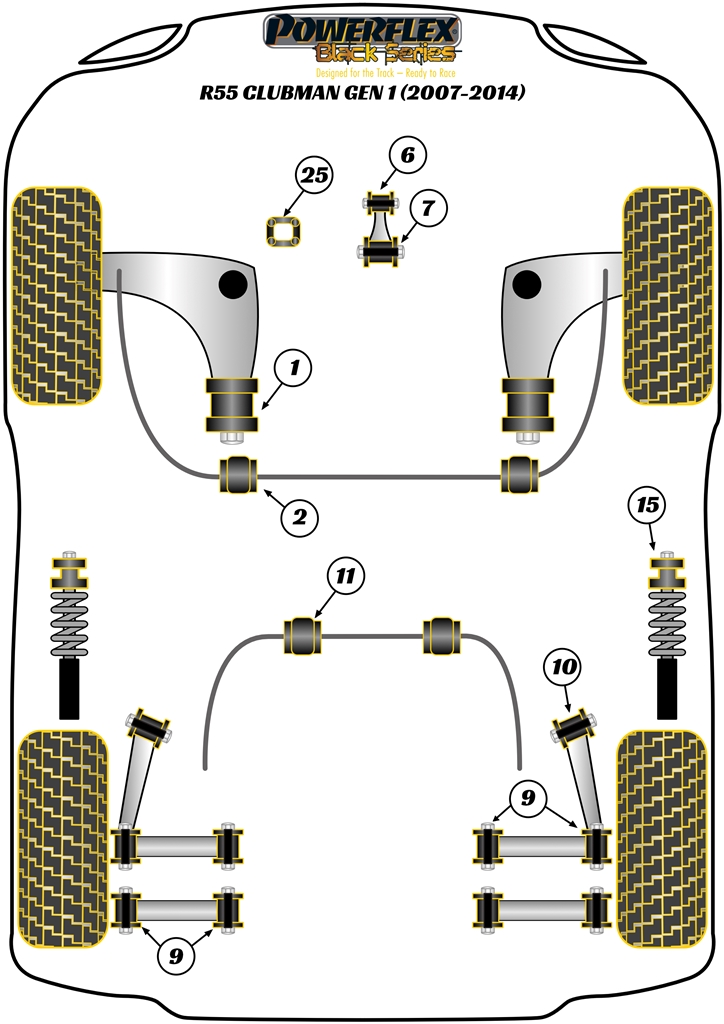 POWERFLEX
Black Series
Designed for the Track – Ready to Race
R55 CLUBMAN GEN 1 (2007-2014)

25
6
7
1
2
15
11
10
9
9