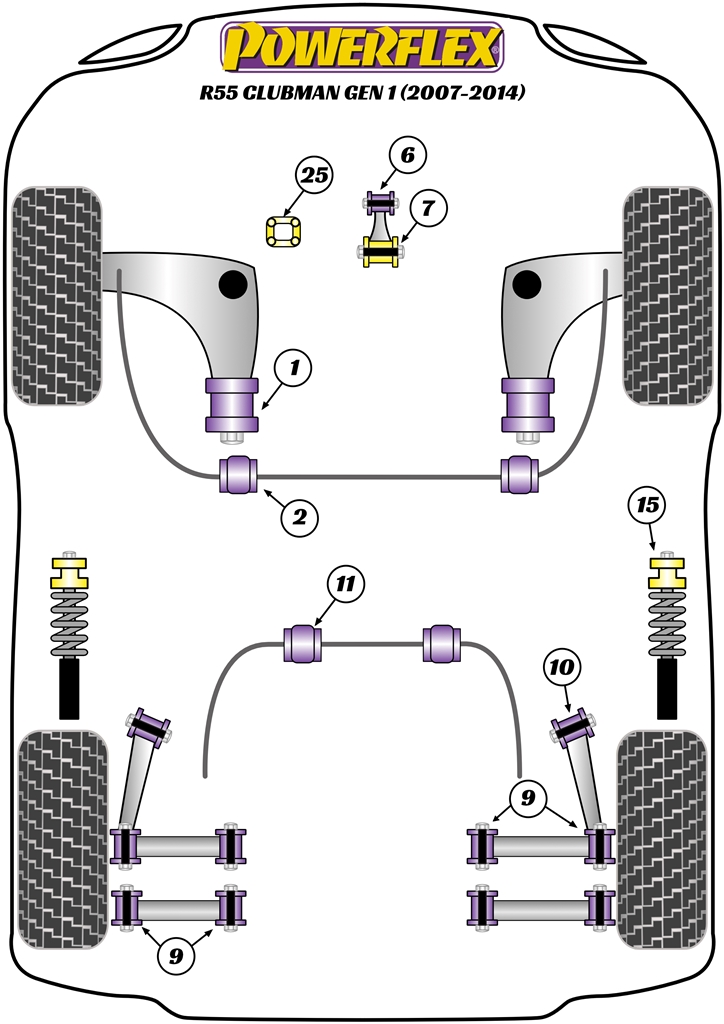 POWERFLEX
R55 CLUBMAN GEN 1 (2007-2014)

25
6
7
1
2
15
11
10
9
9